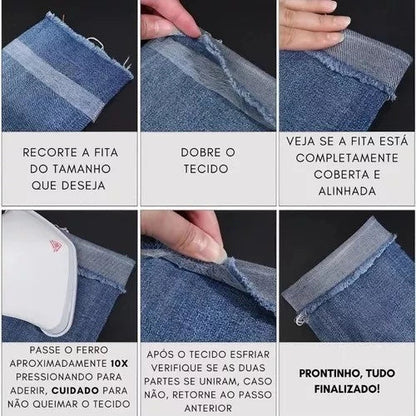 RECORTE A FITA DO TAMANHO QUE DESEJA

DOBRE O TECIDO

VEJA SE A FITA ESTÁ COMPLETAMENTE COBERTA E ALINHADA

PASSE O FERRO APROXIMADAMENTE 10X PRESSIONANDO PARA ADERIR, CUIDADO PARA NÃO QUEIMAR O TECIDO

APÓS O TECIDO ESFRIAR VERIFIQUE SE AS DUAS PARTES SE UNIRAM, CASO NÃO, RETORNE AO PASSO ANTERIOR

PRONTINHO, TUDO FINALIZADO!